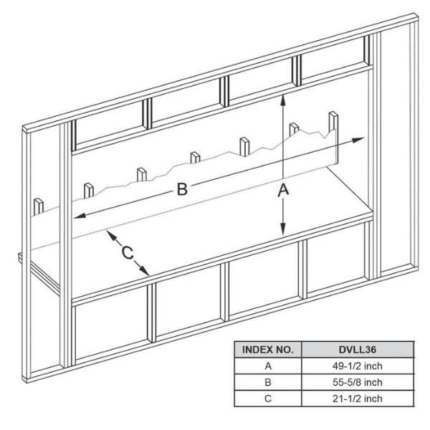 B

A

C

| INDEX NO. | DVLL36 |
|---|---|
| A | 49-1/2 inch |
| B | 55-5/8 inch |
| C | 21-1/2 inch |