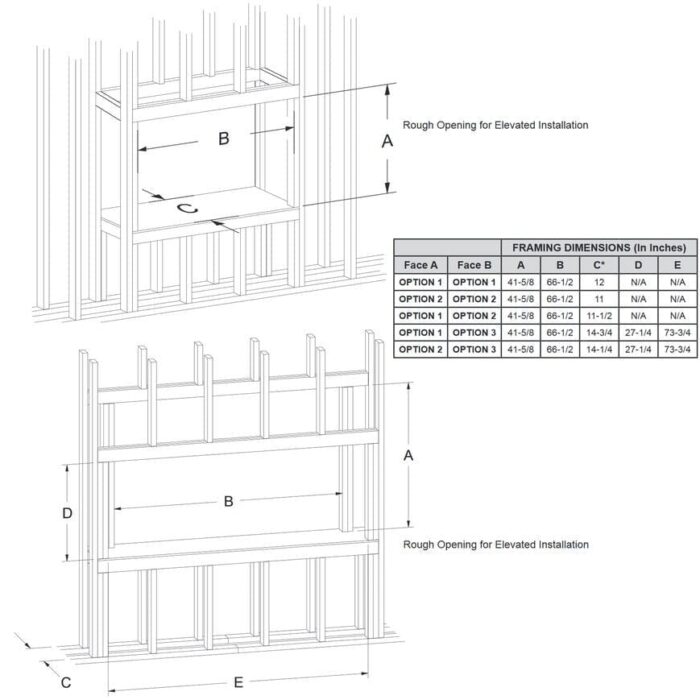 B

A

C

Rough Opening for Elevated Installation

| | | FRAMING DIMENSIONS (In Inches) | | | | |
|---|---|---|---|---|---|---|
| Face A | Face B | A | B | C* | D | E |
| OPTION 1 | OPTION 1 | 41-5/8 | 66-1/2 | 12 | N/A | N/A |
| OPTION 2 | OPTION 2 | 41-5/8 | 66-1/2 | 11 | N/A | N/A |
| OPTION 1 | OPTION 2 | 41-5/8 | 66-1/2 | 11-1/2 | N/A | N/A |
| OPTION 1 | OPTION 3 | 41-5/8 | 66-1/2 | 14-3/4 | 27-1/4 | 73-3/4 |
| OPTION 2 | OPTION 3 | 41-5/8 | 66-1/2 | 14-1/4 | 27-1/4 | 73-3/4 |

A

D

B

Rough Opening for Elevated Installation

C

E